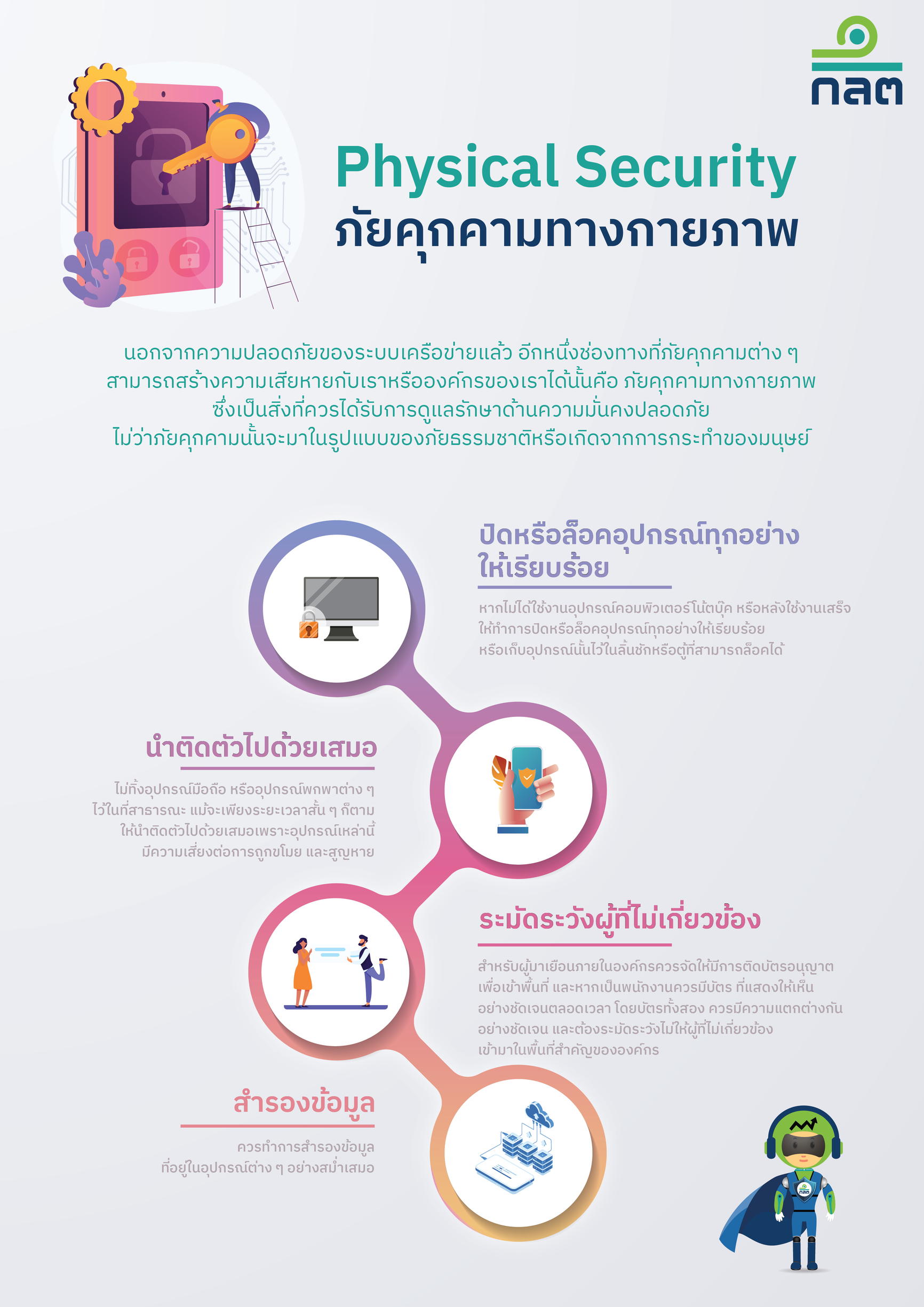 กลต

Physical Security
ภัยคุกคามทางกายภาพ

นอกจากความปลอดภัยของระบบเครือข่ายแล้ว อีกหนึ่งช่องทางที่ภัยคุกคามต่าง ๆ สามารถสร้างความเสียหายกับเราหรือองค์กรของเราได้นั้นคือ ภัยคุกคามทางกายภาพ ซึ่งเป็นสิ่งที่ควรได้รับการดูแลรักษาด้านความมั่นคงปลอดภัย ไม่ว่าภัยคุกคามนั้นจะมาในรูปแบบของภัยธรรมชาติหรือเกิดจากการกระทำของมนุษย์

ปิดหรือล็อคอุปกรณ์ทุกอย่างให้เรียบร้อย

หากไม่ได้ใช้งานอุปกรณ์คอมพิวเตอร์โน้ตบุ๊ค หรือหลังใช้งานเสร็จ ให้ทำการปิดหรือล็อคอุปกรณ์ทุกอย่างให้เรียบร้อย หรือเก็บอุปกรณ์นั้นไว้ในลิ้นชักหรือตู้ที่สามารถล็อคได้

นำติดตัวไปด้วยเสมอ

ไม่ทิ้งอุปกรณ์มือถือ หรืออุปกรณ์พกพาต่าง ๆ ไว้ในที่สาธารณะ แม้จะเพียงระยะเวลาสั้น ๆ ก็ตาม ให้นำติดตัวไปด้วยเสมอเพราะอุปกรณ์เหล่านี้ มีความเสี่ยงต่อการถูกขโมย และสูญหาย

ระมัดระวังผู้ที่ไม่เกี่ยวข้อง

สำหรับผู้มาเยือนภายในองค์กรควรจัดให้มีการติดบัตรอนุญาต เพื่อเข้าพื้นที่ และหากเป็นพนักงานควรมีบัตร ที่แสดงให้เห็น อย่างชัดเจนตลอดเวลา โดยบัตรทั้งสอง ควรมีความแตกต่างกัน อย่างชัดเจน และต้องระมัดระวังไม่ให้ผู้ที่ไม่เกี่ยวข้อง เข้ามาในพื้นที่สำคัญขององค์กร

สำรองข้อมูล

ควรทำการสำรองข้อมูล ที่อยู่ในอุปกรณ์ต่าง ๆ อย่างสม่ำเสมอ

กลต